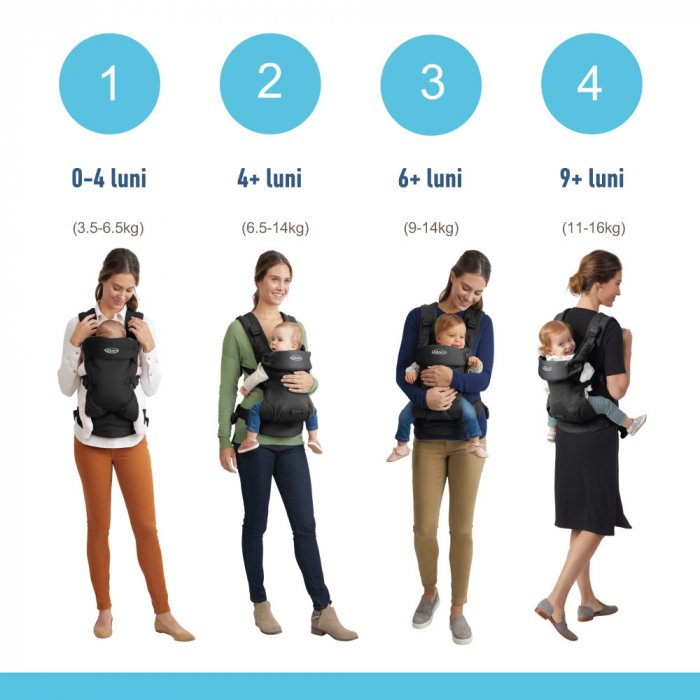 1

0-4 luni

(3.5-6.5kg)

2

4+ luni

(6.5-14kg)

3

6+ luni

(9-14kg)

4

9+ luni

(11-16kg)