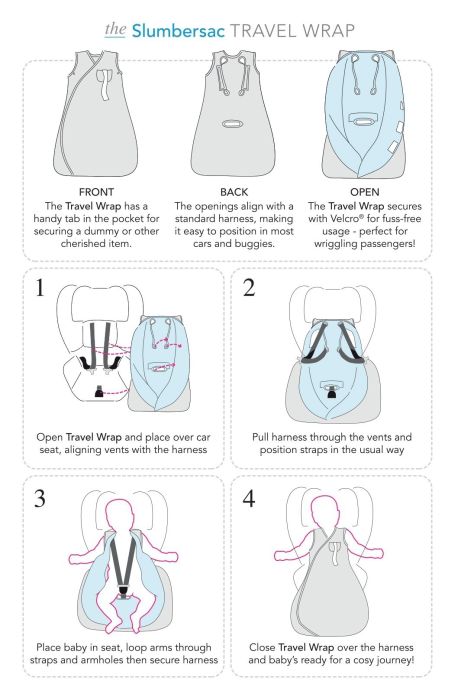 the Slumbersac TRAVEL WRAP

FRONT
The Travel Wrap has a handy tab in the pocket for securing a dummy or other cherished item.

BACK
The openings align with a standard harness, making it easy to position in most cars and buggies.

OPEN
The Travel Wrap secures with Velcro® for fuss-free usage - perfect for wriggling passengers!

1
Open Travel Wrap and place over car seat, aligning vents with the harness

2
Pull harness through the vents and position straps in the usual way

3
Place baby in seat, loop arms through straps and armholes then secure harness

4
Close Travel Wrap over the harness and baby's ready for a cosy journey!