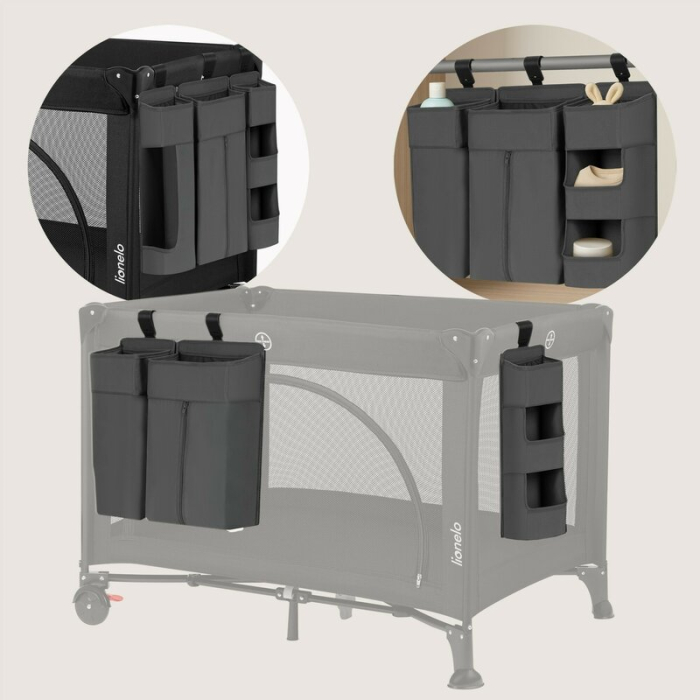 lionelo

lionelo