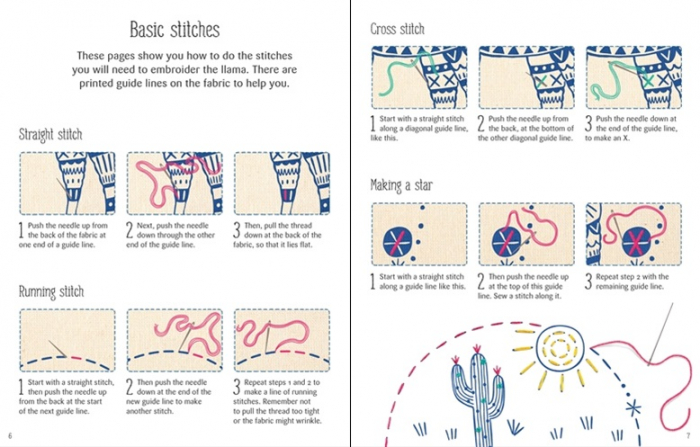 Basic stitches

These pages show you how to do the stitches you will need to embroider the llama. There are printed guide lines on the fabric to help you.

Straight stitch

1 Push the needle up from the back of the fabric at one end of a guide line.

2 Next, push the needle down through the other end of the guide line.

3 Then, pull the thread down at the back of the fabric, so that it lies flat.

Running stitch

1 Start with a straight stitch, then push the needle up from the back at the start of the next guide line.

2 Then push the needle down at the end of the new guide line to make another stitch.

3 Repeat steps 1 and 2 to make a line of running stitches. Remember not to pull the thread too tight or the fabric might wrinkle.

6

Cross stitch

1 Start with a straight stitch along a diagonal guide line, like this.

2 Push the needle up from the back, at the bottom of the other diagonal guide line.

3 Push the needle down at the end of the guide line, to make an X.

Making a star

1 Start with a straight stitch along a guide line like this.

2 Then push the needle up at the top of this guide line. Sew a stitch along it.

3 Repeat step 2 with the remaining guide line.

7