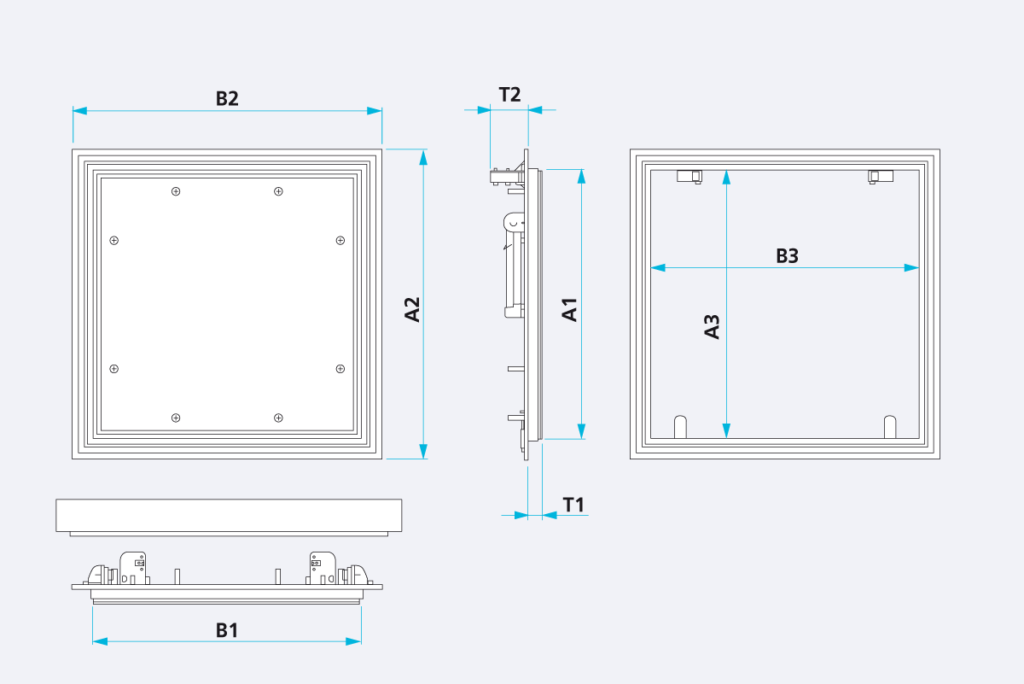 B2

T2

A2

A1

B3

A3

T1

B1