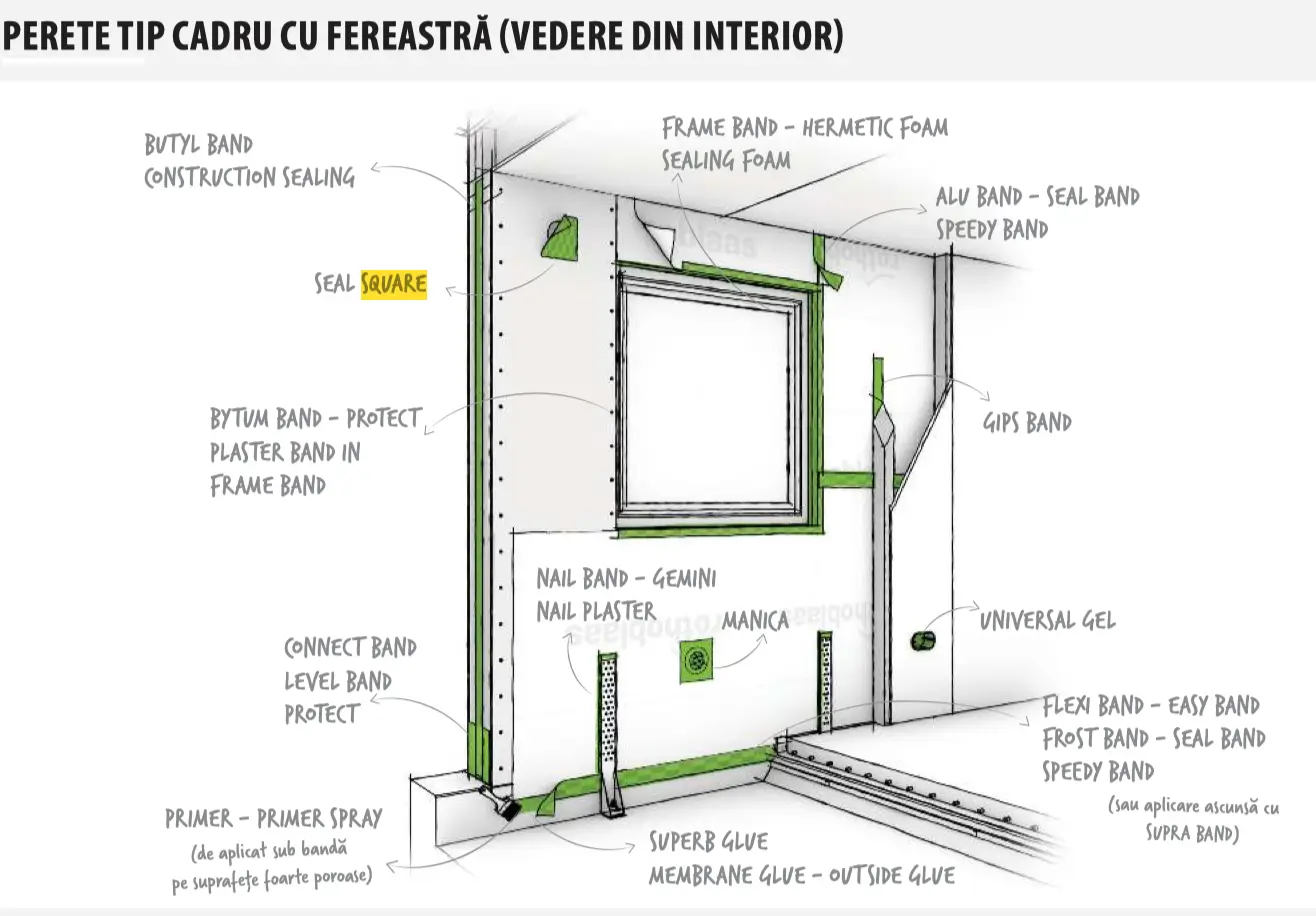 PERETE TIP CADRU CU FEREASTRĂ (VEDERE DIN INTERIOR)

BUTYL BAND
CONSTRUCTION SEALING

FRAME BAND - HERMETIC FOAM
SEALING FOAM

ALU BAND - SEAL BAND
SPEEDY BAND

SEAL SQUARE

BYTUM BAND - PROTECT
PLASTER BAND IN
FRAME BAND

GIPS BAND

NAIL BAND - GEMINI
NAIL PLASTER

MANICA

UNIVERSAL GEL

CONNECT BAND
LEVEL BAND
PROTECT

FLEXI BAND - EASY BAND
FROST BAND - SEAL BAND
SPEEDY BAND

(sau aplicare ascunsă cu SUPRA BAND)

PRIMER - PRIMER SPRAY
(de aplicat sub bandă pe suprafețe foarte poroase)

SUPERB GLUE
MEMBRANE GLUE - OUTSIDE GLUE