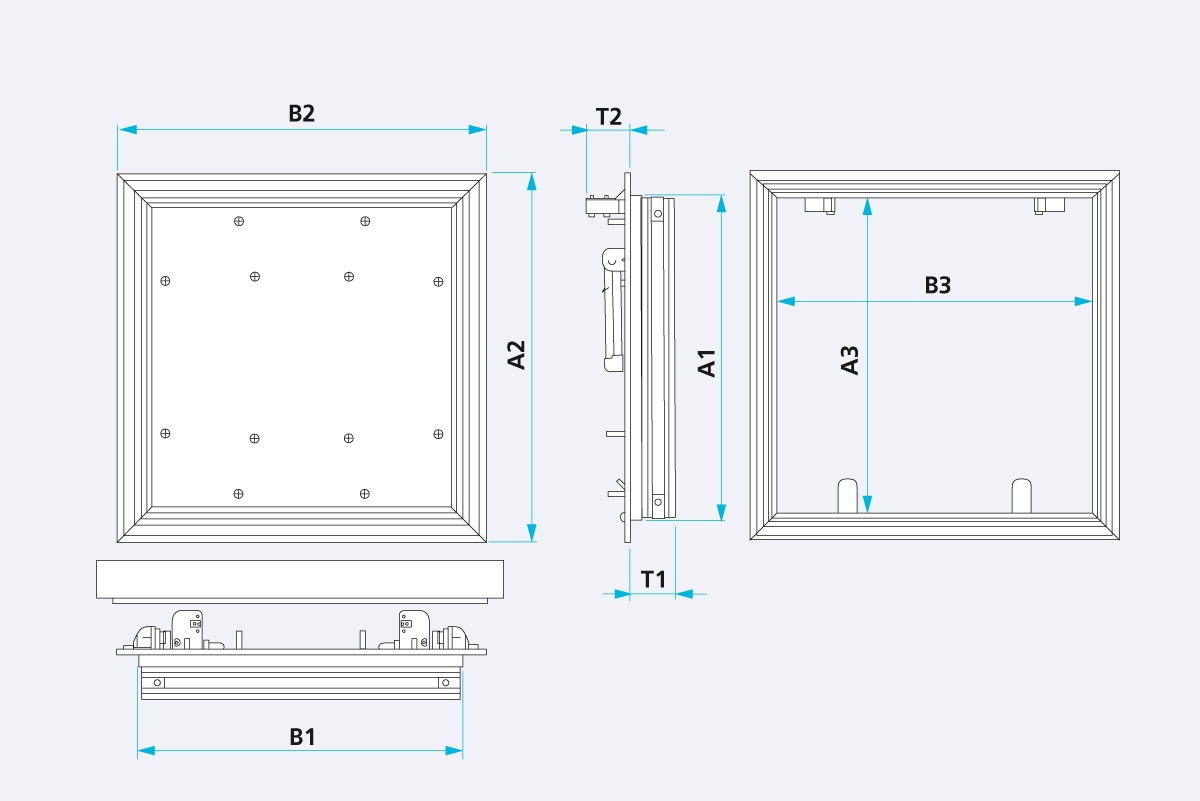 B2
T2
A2
A1
B3
A3
T1
B1