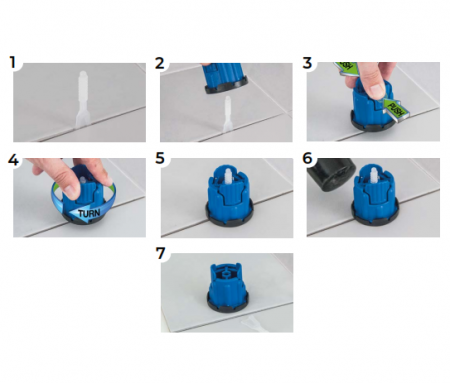 1

2

3
PUSH
PUSH

4
TURN

5

6

7