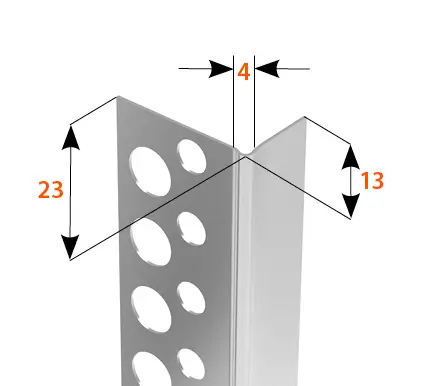 4

23

13