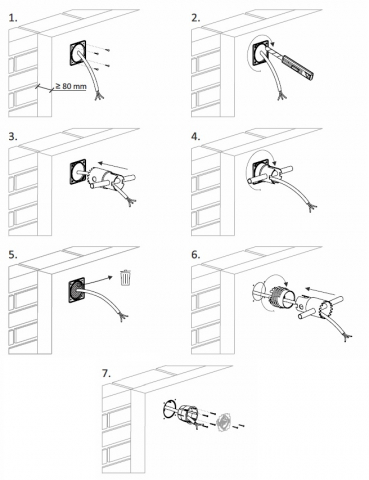 1.

≥ 80 mm

2.

3.

4.

5.

6.

7.