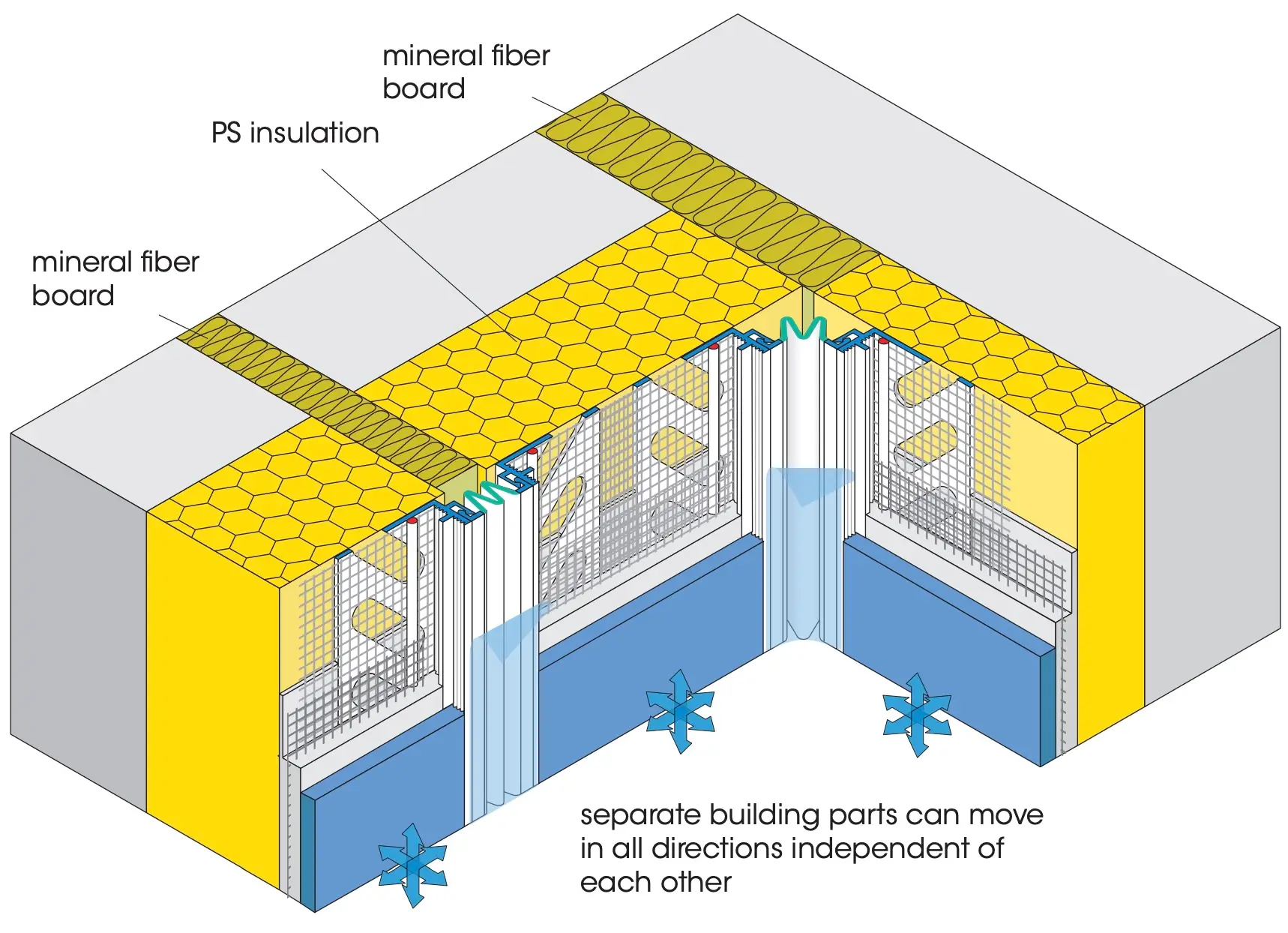 mineral fiber board

PS insulation

mineral fiber board

separate building parts can move in all directions independent of each other