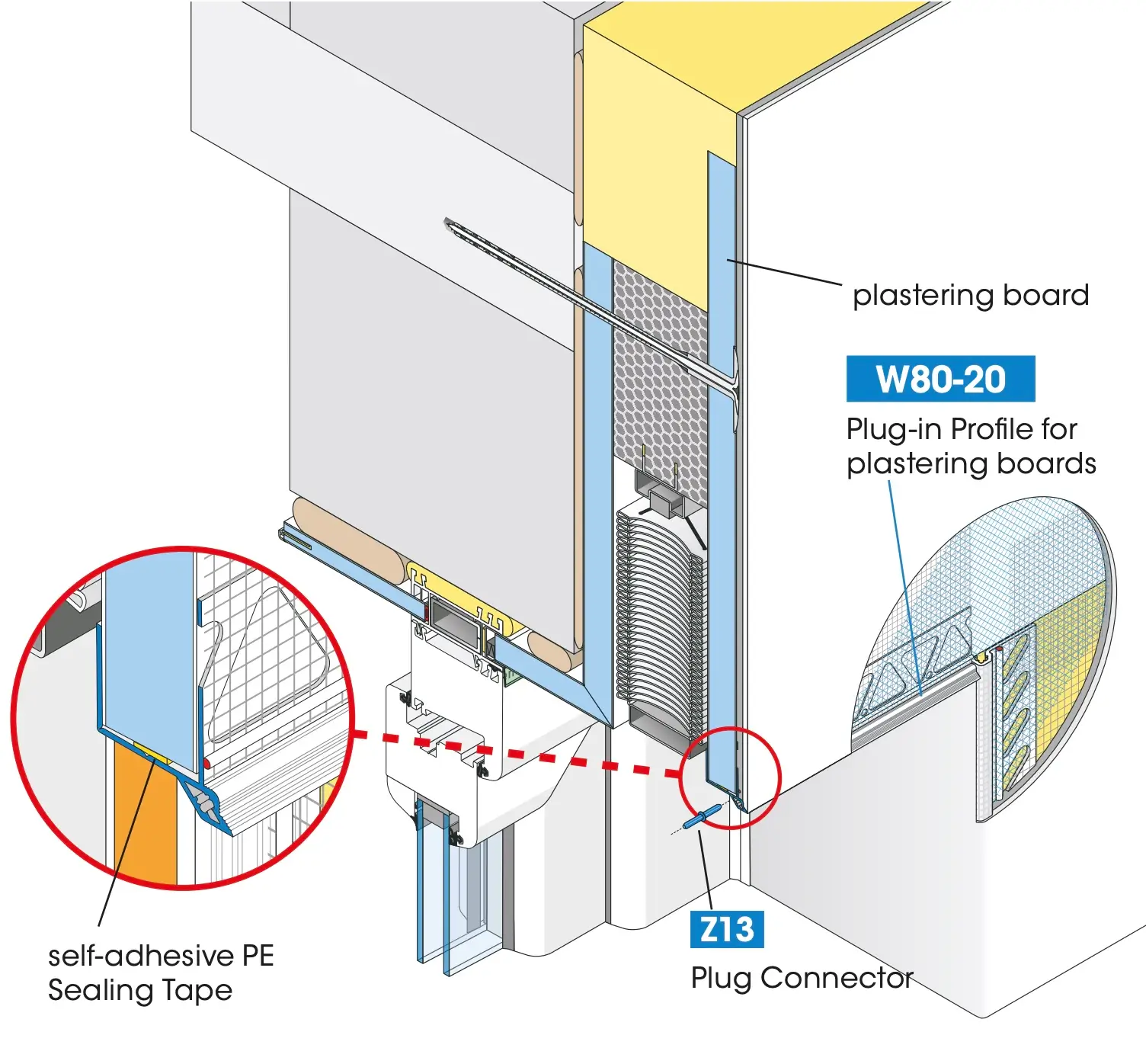 plastering board

W80-20

Plug-in Profile for plastering boards

self-adhesive PE Sealing Tape

Z13

Plug Connector