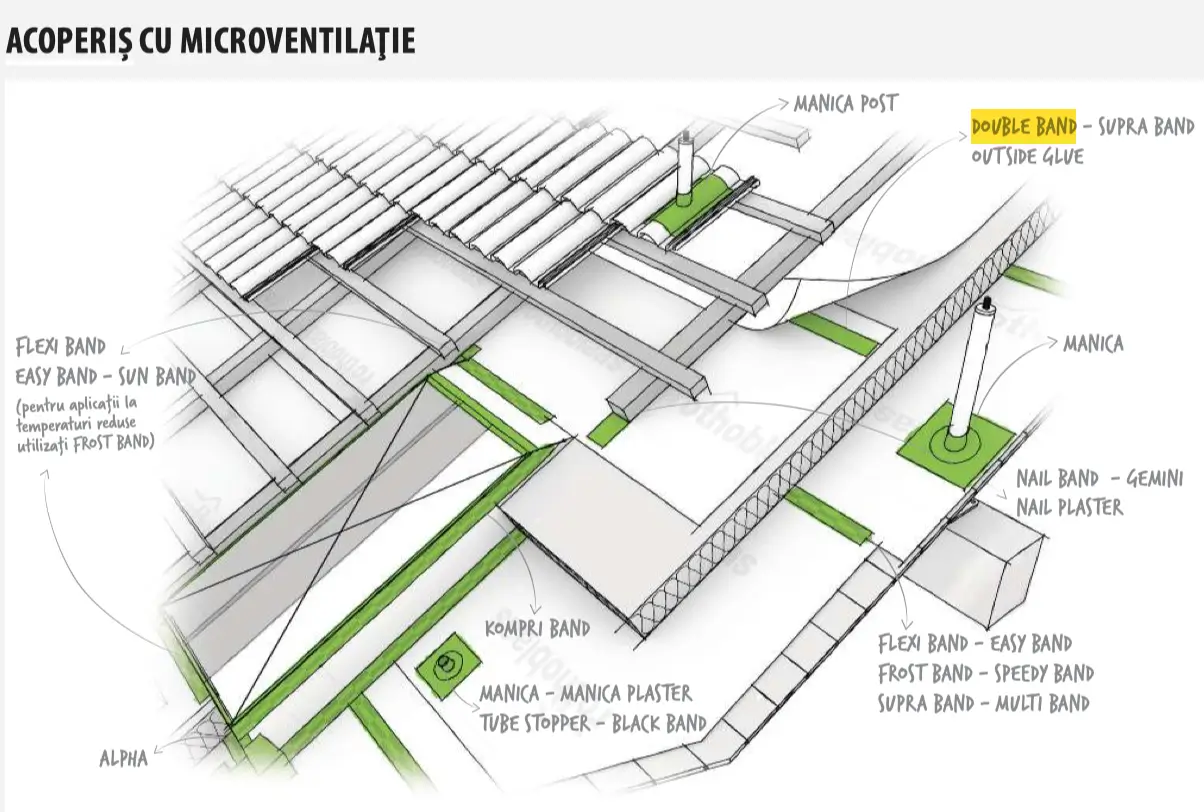 ACOPERIŞ CU MICROVENTILAŢIE

MANICA POST

DOUBLE BAND - SUPRA BAND
OUTSIDE GLUE

FLEXI BAND
EASY BAND - SUN BAND
(pentru aplicații la temperaturi reduse utilizați FROST BAND)

MANICA

NAIL BAND - GEMINI
NAIL PLASTER

KOMPRI BAND

FLEXI BAND - EASY BAND
FROST BAND - SPEEDY BAND
SUPRA BAND - MULTI BAND

MANICA - MANICA PLASTER
TUBE STOPPER - BLACK BAND

ALPHA