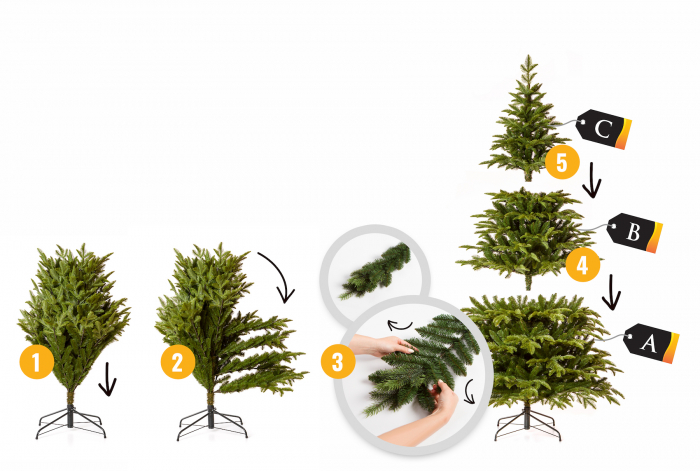 1
2
3
C
5
B
4
A