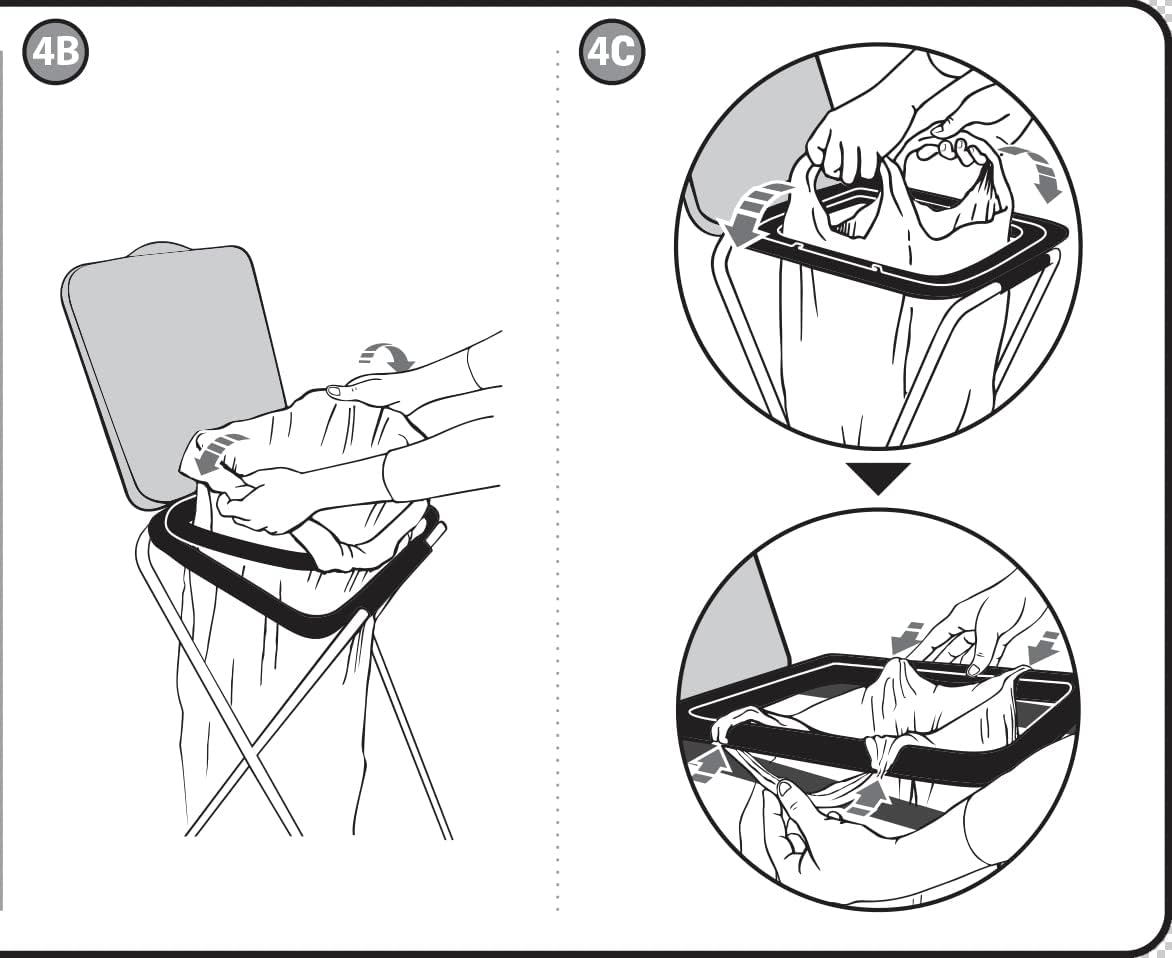 4B

4C