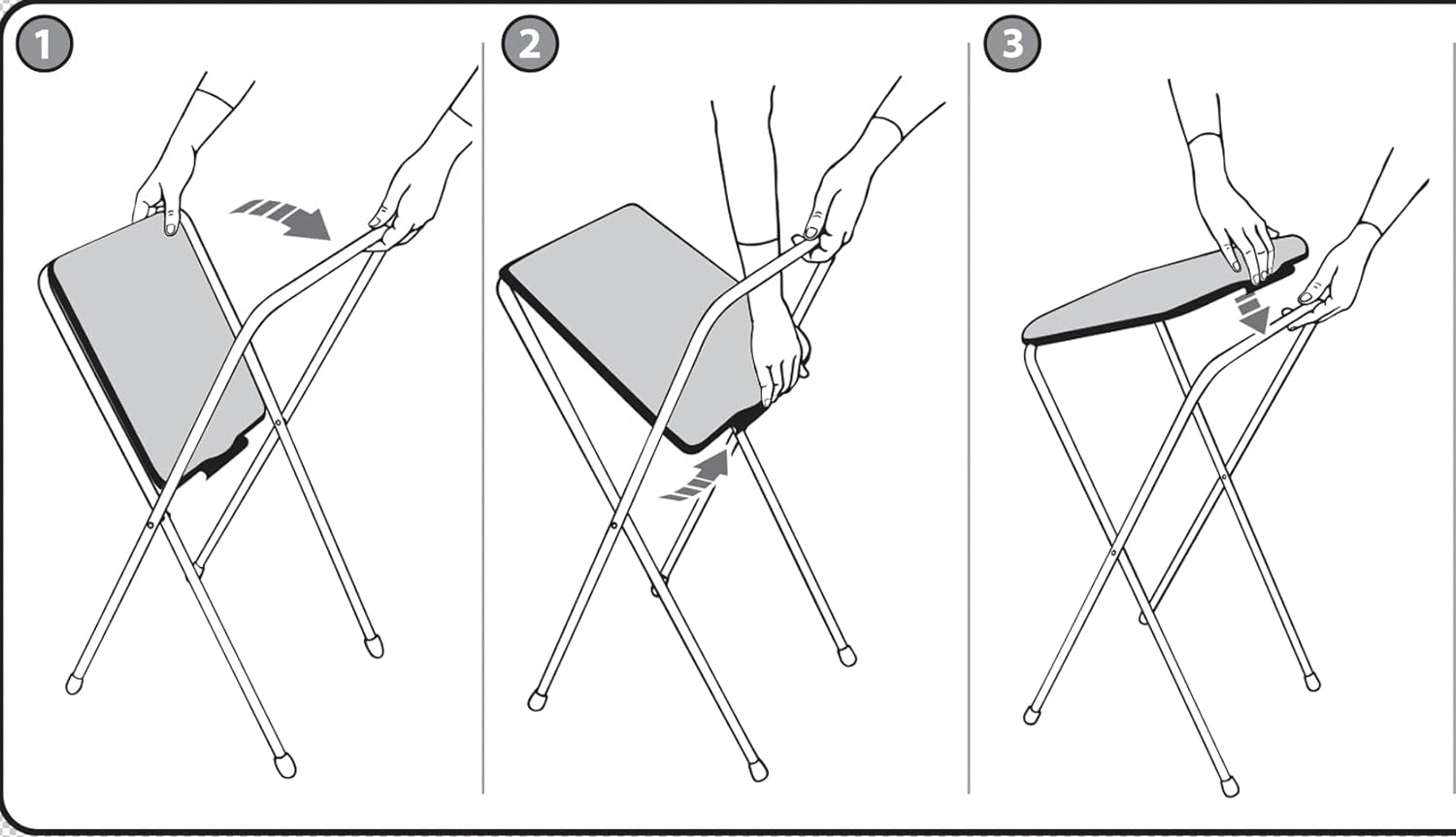 1

2

3