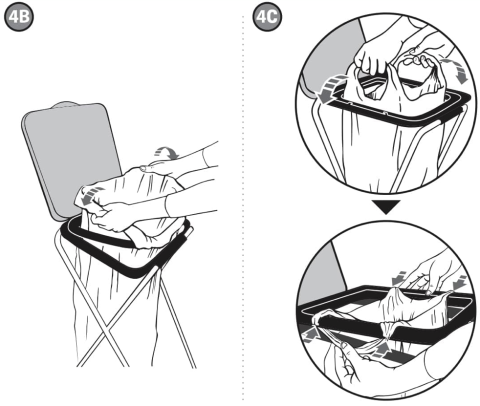 4B

4C