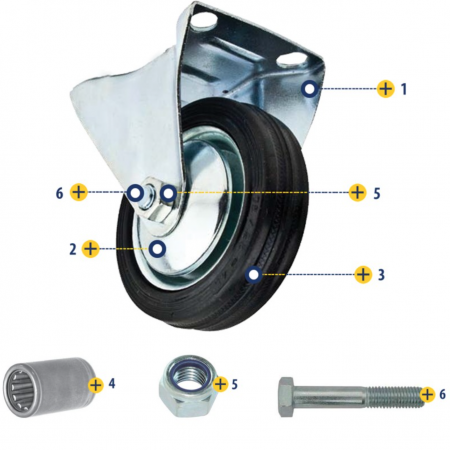 1

6

5

2

3

4

5

6