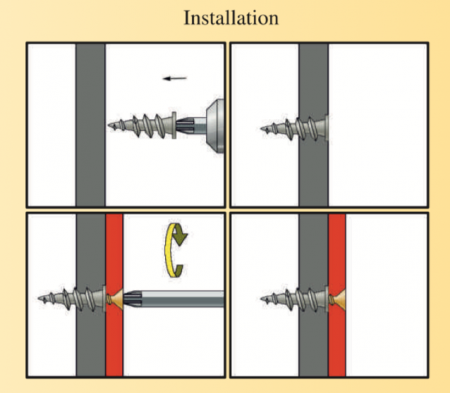 Installation