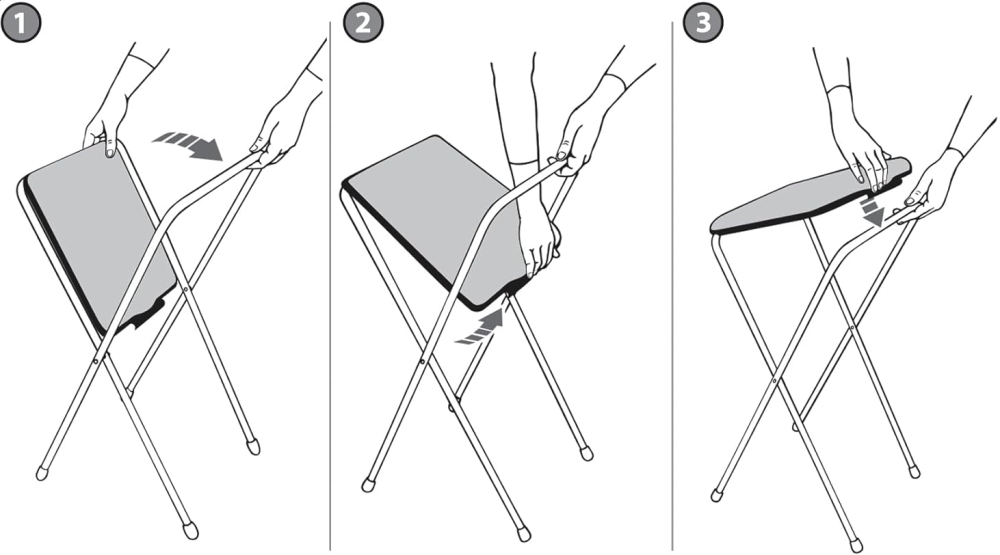 1

2

3