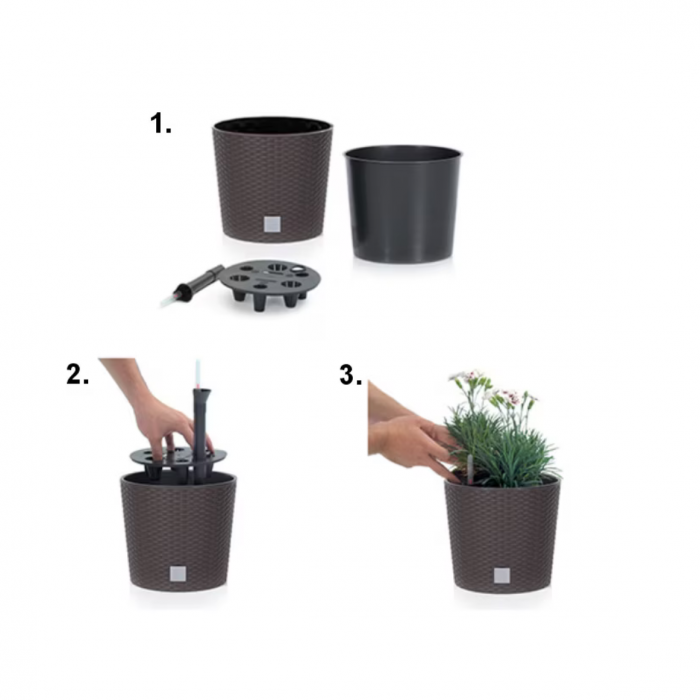 1.

2.

3.