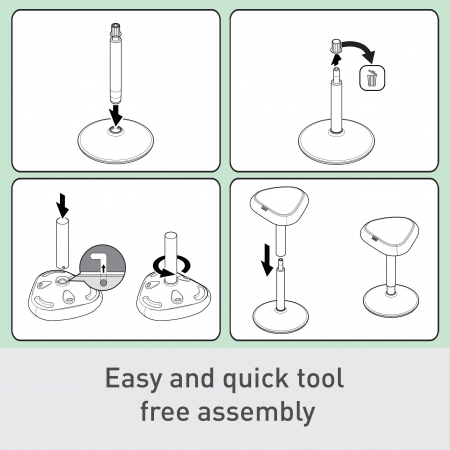 Easy and quick tool free assembly