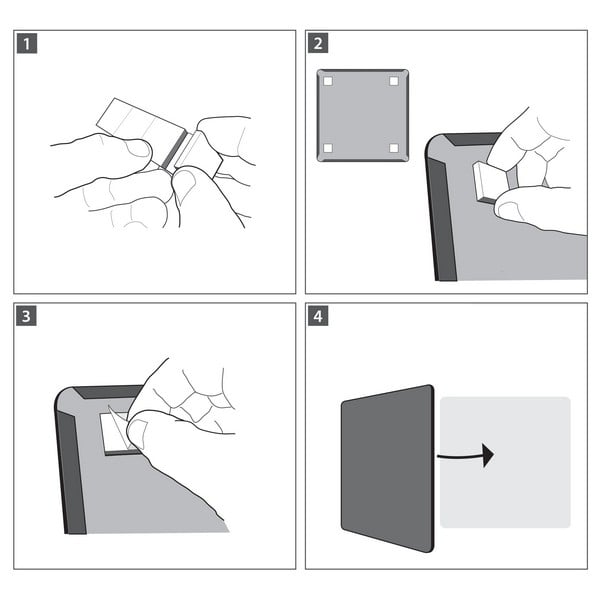 1

2

3

4