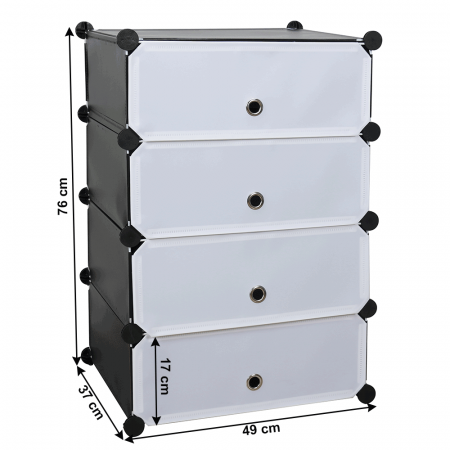 76 cm

17 cm

37 cm

49 cm