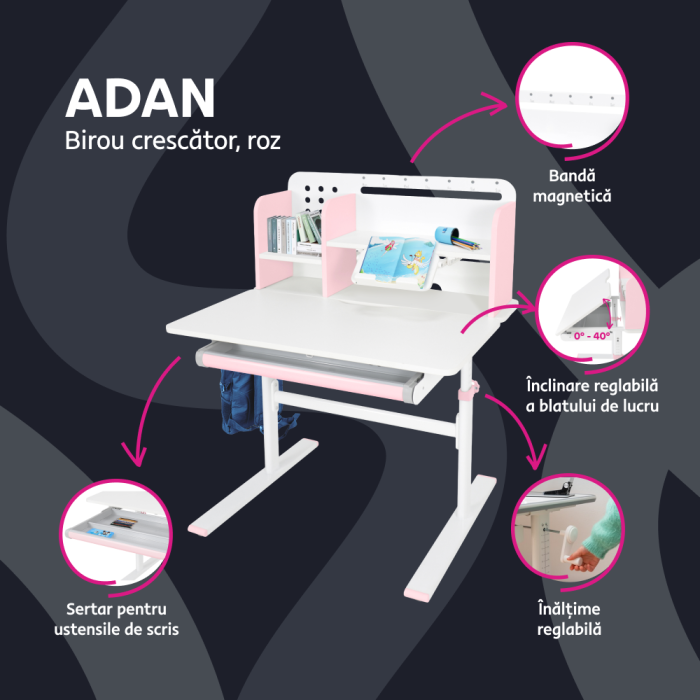 ADAN
Birou crescător, roz

Bandă magnetică

0° - 40°

Înclinare reglabilă a blatului de lucru

Sertar pentru ustensile de scris

Înălțime reglabilă