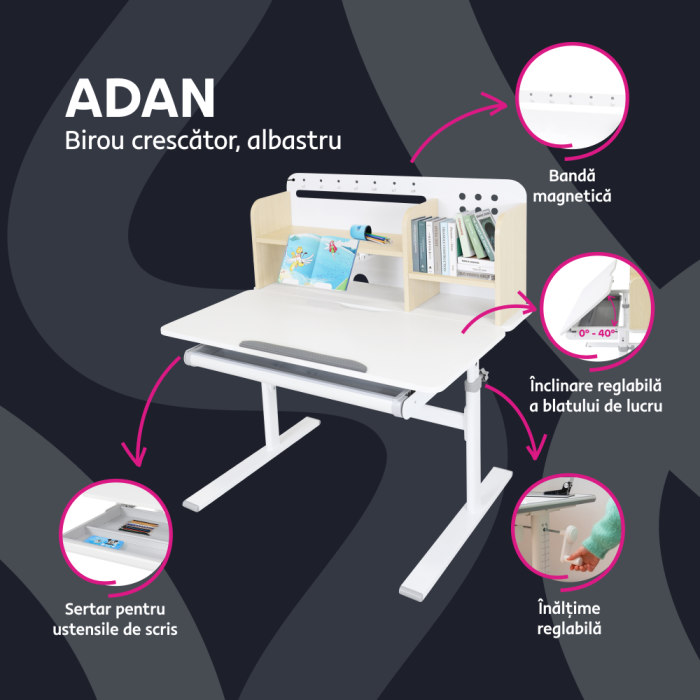 ADAN
Birou crescător, albastru

Bandă magnetică

0° - 40°

Înclinare reglabilă a blatului de lucru

Sertar pentru ustensile de scris

Înălțime reglabilă