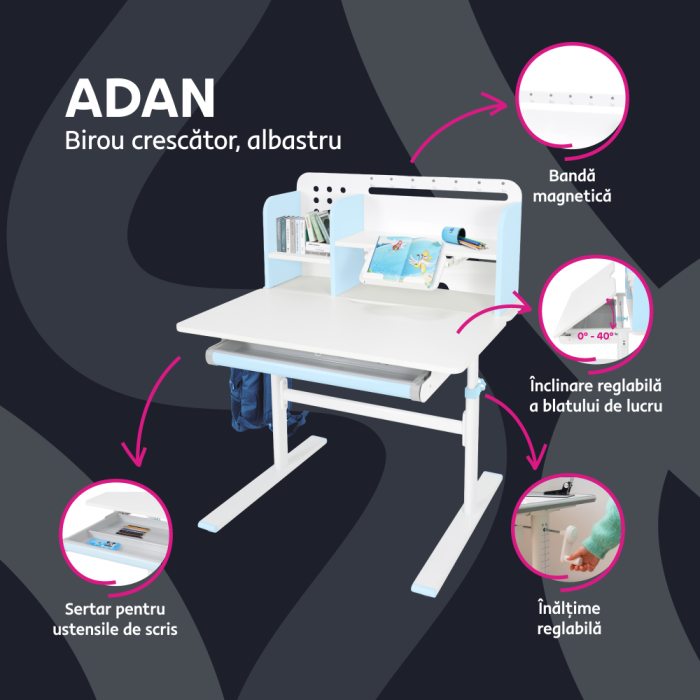 ADAN
Birou crescător, albastru

Bandă magnetică

0° - 40°

Înclinare reglabilă a blatului de lucru

Sertar pentru ustensile de scris

Înălțime reglabilă