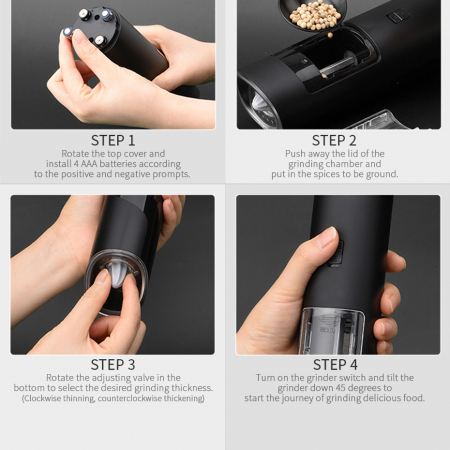 STEP 1
Rotate the top cover and install 4 AAA batteries according to the positive and negative prompts.

STEP 2
Push away the lid of the grinding chamber and put in the spices to be ground.

STEP 3
Rotate the adjusting valve in the bottom to select the desired grinding thickness.
(Clockwise thinning, counterclockwise thickening)

STEP 4
Turn on the grinder switch and tilt the grinder down 45 degrees to start the journey of grinding delicious food.