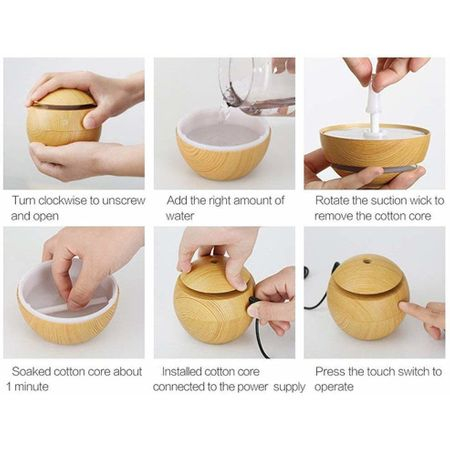 Turn clockwise to unscrew and open

Add the right amount of water

Rotate the suction wick to remove the cotton core

Soaked cotton core about 1 minute

Installed cotton core connected to the power supply

Press the touch switch to operate