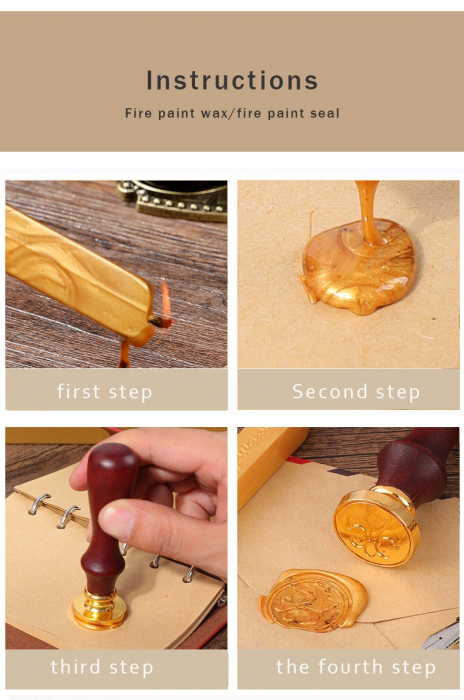 Instructions

Fire paint wax/fire paint seal

first step

Second step

third step

the fourth step