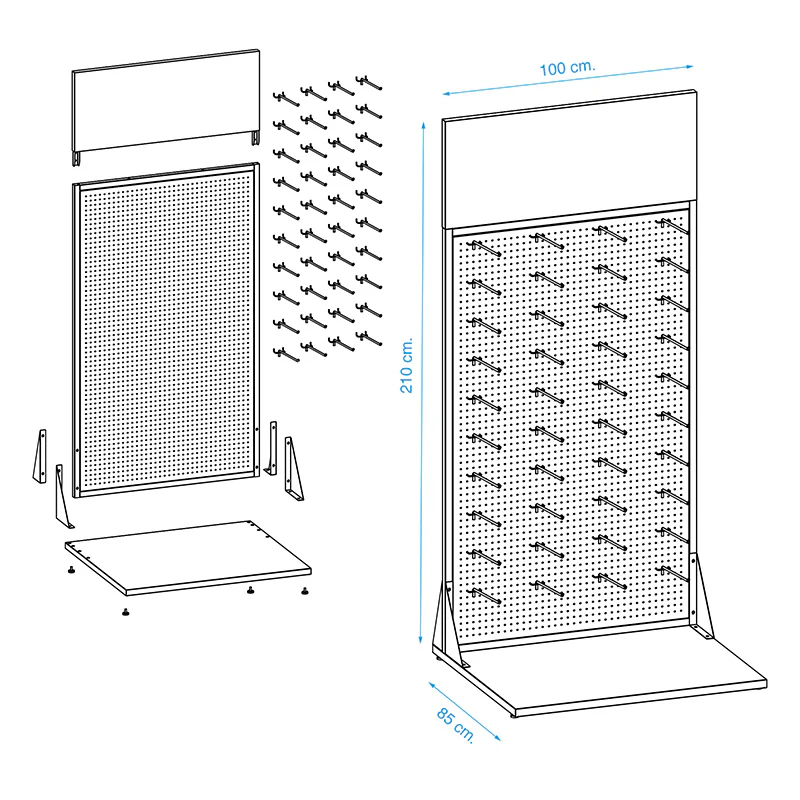 100 cm.

210 cm.

85 cm.