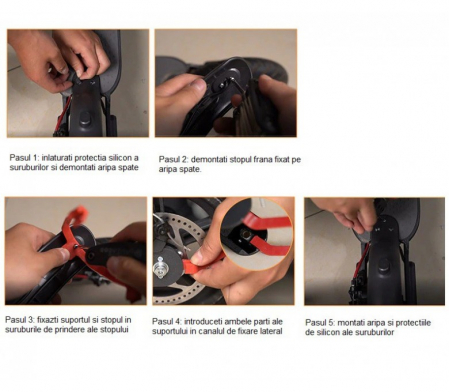 Pasul 1: inlaturati protectia silicon a suruburilor si demontati aripa spate

Pasul 2: demontati stopul frana fixat pe aripa spate.

Pasul 3: fixazti suportul si stopul in suruburile de prindere ale stopului

Pasul 4: introduceti ambele parti ale suportului in canalul de fixare lateral

Pasul 5: montati aripa si protectiile de silicon ale suruburilor