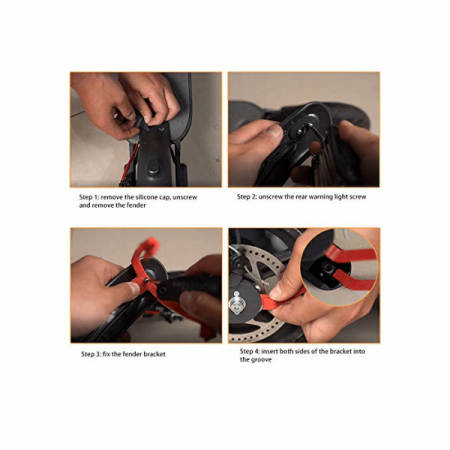 Step 1: remove the silicone cap, unscrew and remove the fender

Step 2: unscrew the rear warning light screw

Step 3: fix the fender bracket

Step 4: insert both sides of the bracket into the groove