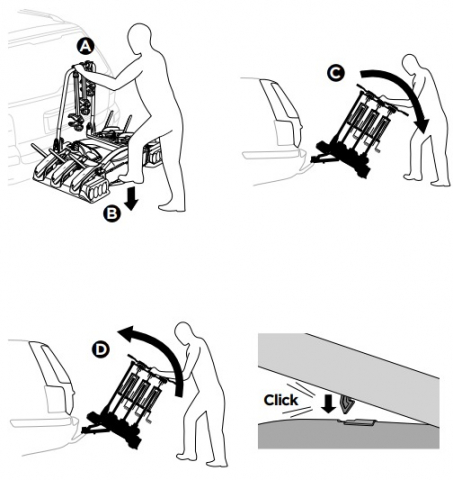 A

B

C

D

Click