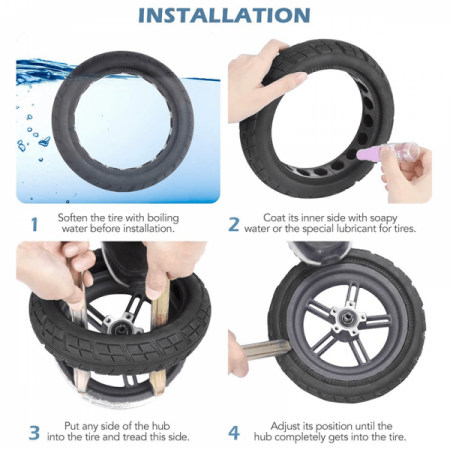 INSTALLATION

1 Soften the tire with boiling water before installation.

2 Coat its inner side with soapy water or the special lubricant for tires.

3 Put any side of the hub into the tire and tread this side.

4 Adjust its position until the hub completely gets into the tire.