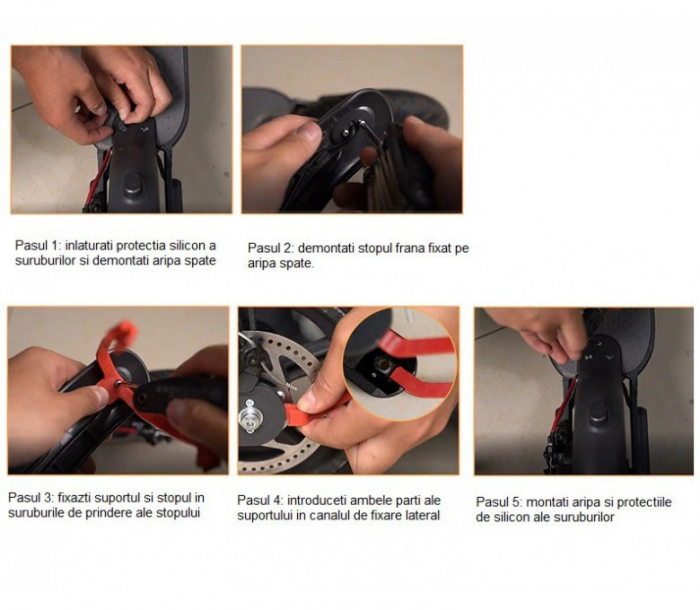 Pasul 1: inlaturati protectia silicon a suruburilor si demontati aripa spate

Pasul 2: demontati stopul frana fixat pe aripa spate.

Pasul 3: fixazti suportul si stopul in suruburile de prindere ale stopului

Pasul 4: introduceti ambele parti ale suportului in canalul de fixare lateral

Pasul 5: montati aripa si protectiile de silicon ale suruburilor