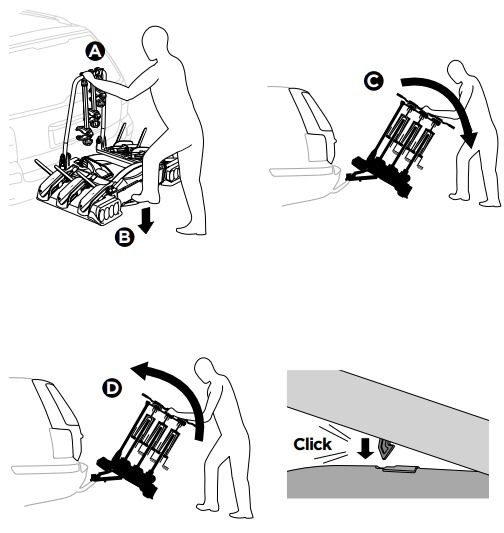 A

B

C

D

Click