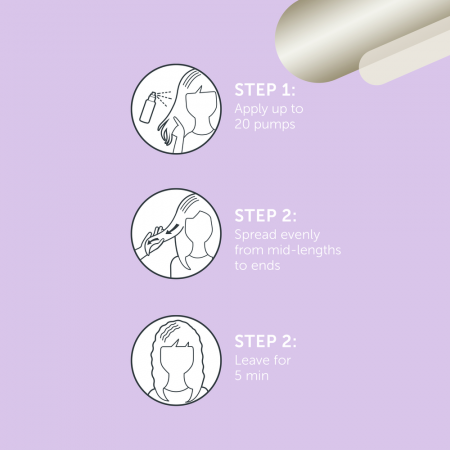 STEP 1:
Apply up to 20 pumps

STEP 2:
Spread evenly from mid-lengths to ends

STEP 2:
Leave for 5 min