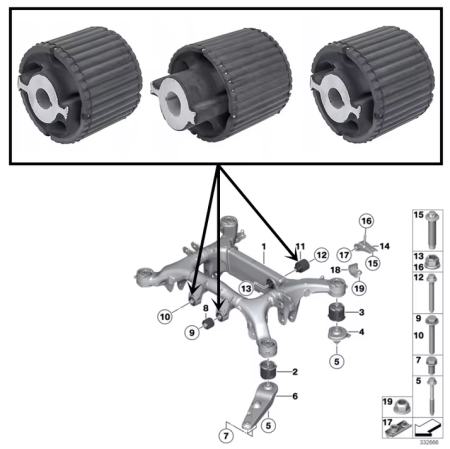 1
11
12
16
14
17
15
18
19
13
10
8
9
3
4
5
2
6
5
7

15
13
16
12
9
10
7
5
19
17
332666