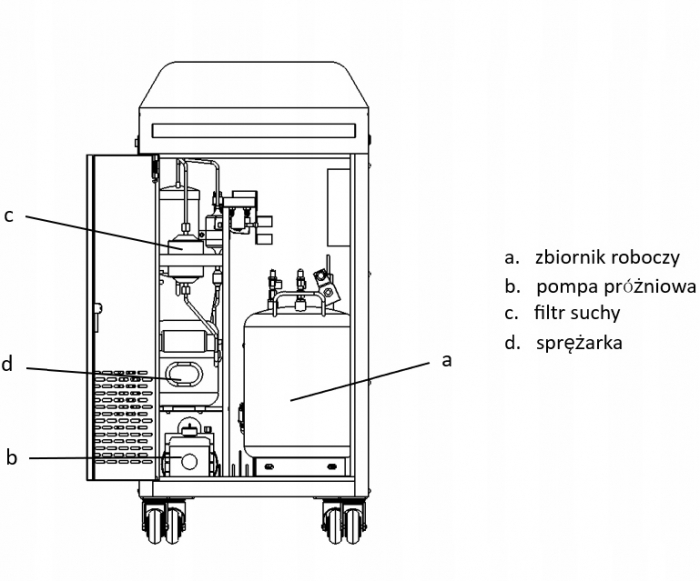 c

d

b

a

a. zbiornik roboczy
b. pompa próżniowa
c. filtr suchy
d. sprężarka