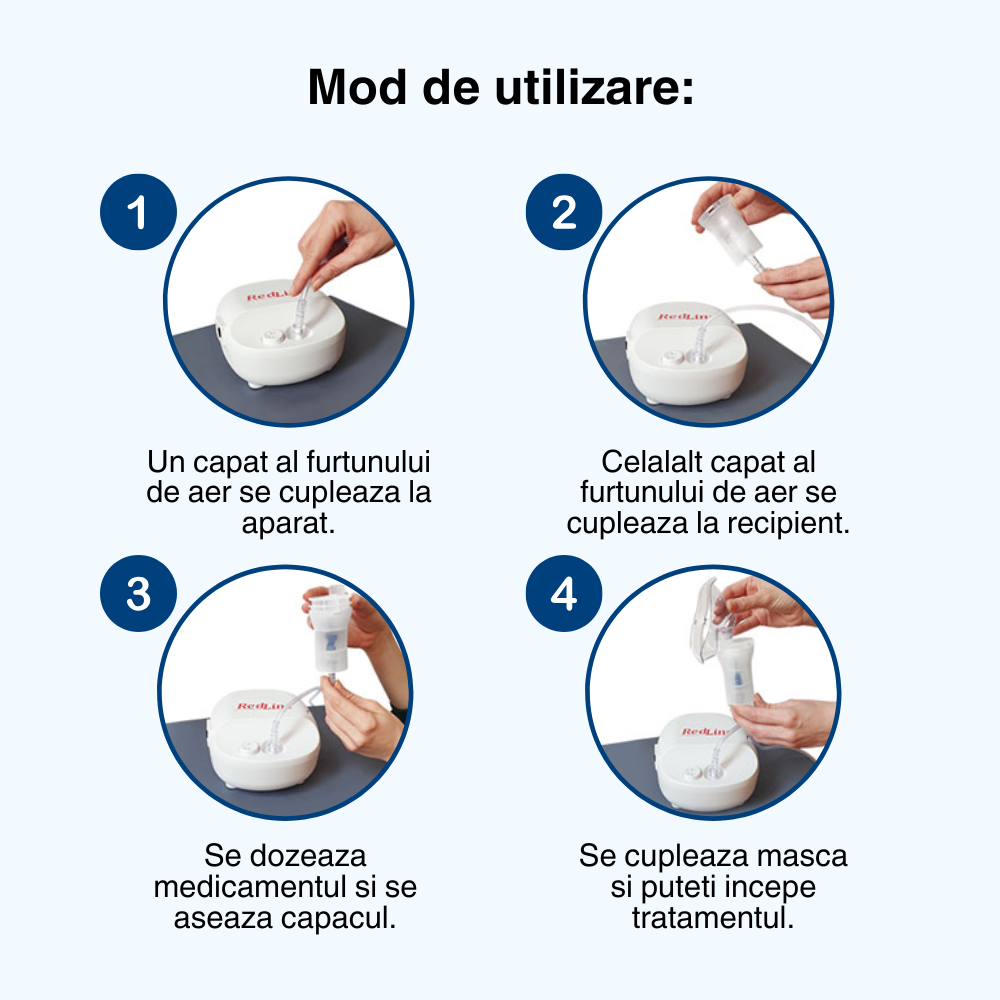 Mod de utilizare:

1

RedLine

Un capat al furtunului de aer se cupleaza la aparat.

2

RedLine

Celalalt capat al furtunului de aer se cupleaza la recipient.

3

RedLine

Se dozeaza medicamentul si se aseaza capacul.

4

RedLine

Se cupleaza masca si puteti incepe tratamentul.