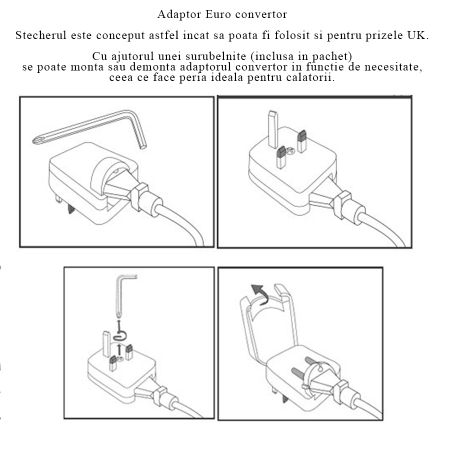 Adaptor Euro convertor

Stecherul este conceput astfel incat sa poata fi folosit si pentru prizele UK.

Cu ajutorul unei surubelnite (inclusa in pachet) se poate monta sau demonta adaptorul convertor in functie de necesitate, ceea ce face peria ideala pentru calatorii.