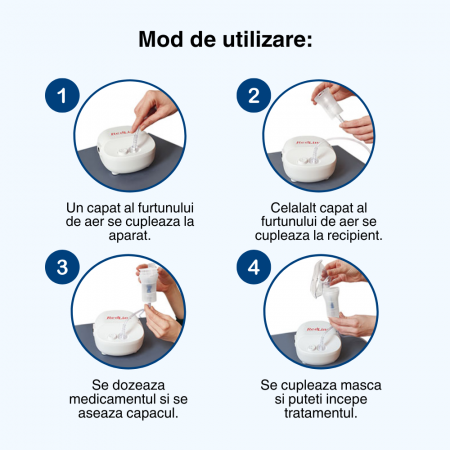 Mod de utilizare:

1

RedLine

Un capat al furtunului de aer se cupleaza la aparat.

2

RedLine

Celalalt capat al furtunului de aer se cupleaza la recipient.

3

RedLine

Se dozeaza medicamentul si se aseaza capacul.

4

RedLine

Se cupleaza masca si puteti incepe tratamentul.