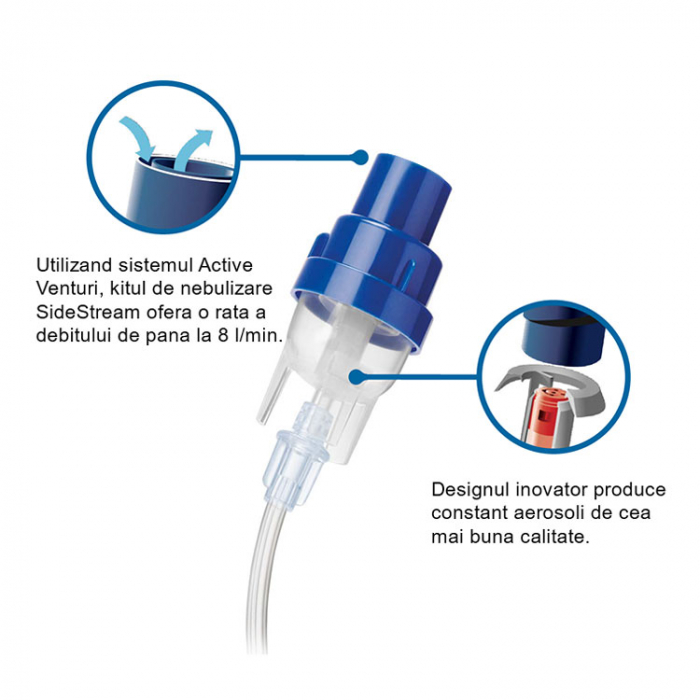 Utilizand sistemul Active Venturi, kitul de nebulizare SideStream ofera o rata a debitului de pana la 8 l/min.

Designul inovator produce constant aerosoli de cea mai buna calitate.