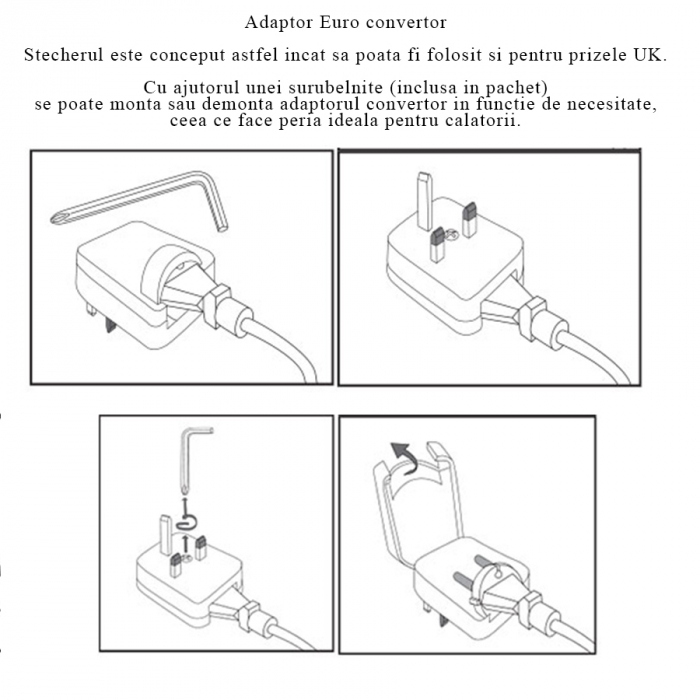 Adaptor Euro convertor

Stecherul este conceput astfel incat sa poata fi folosit si pentru prizele UK.

Cu ajutorul unei surubelnite (inclusa in pachet) se poate monta sau demonta adaptorul convertor in functie de necesitate, ceea ce face peria ideala pentru calatorii.