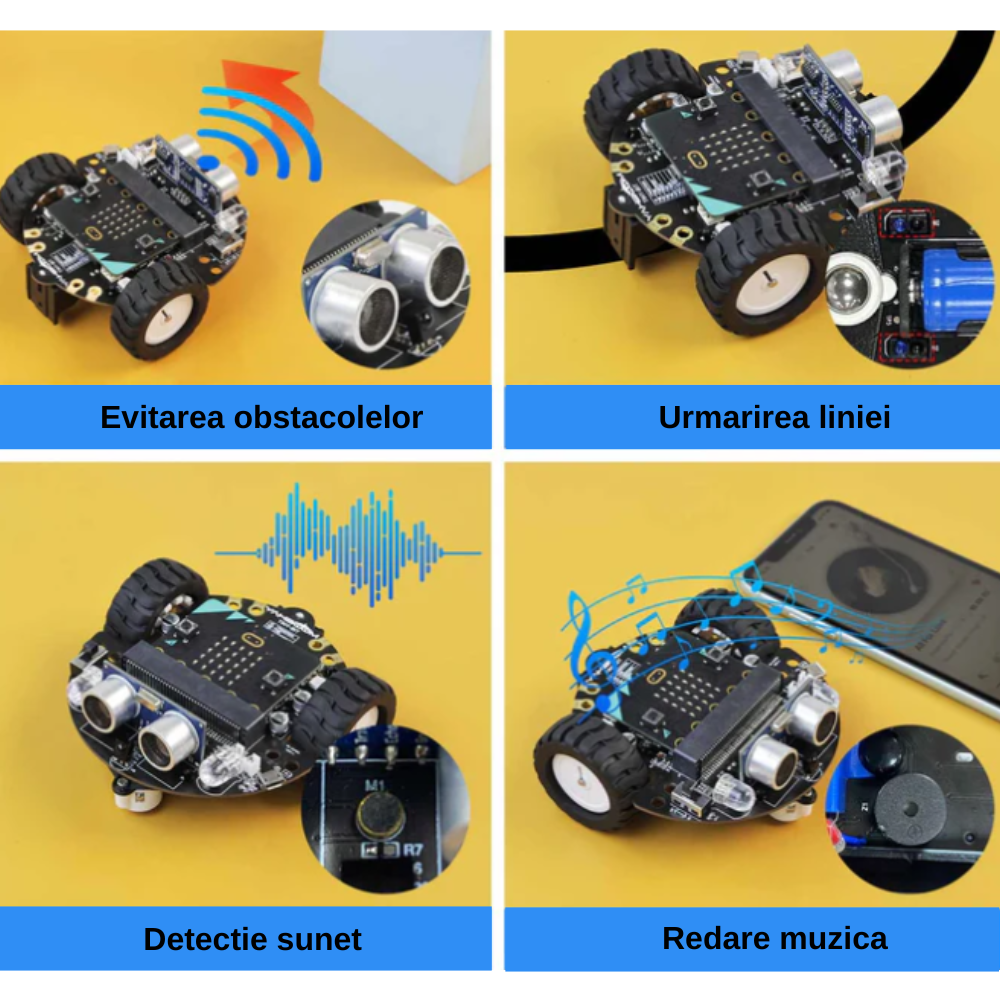 Evitarea obstacolelor

Urmarirea liniei

M1

R7

Detectie sunet

Redare muzica