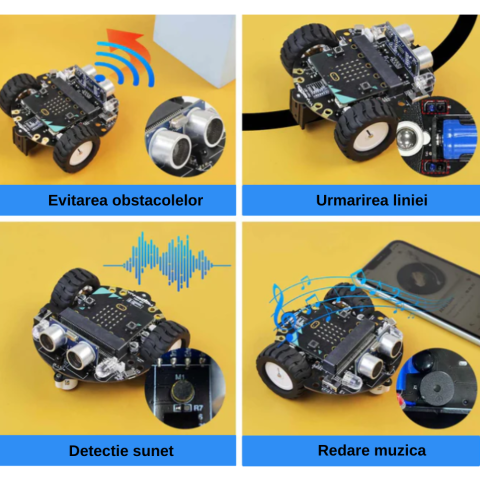 Evitarea obstacolelor

Urmarirea liniei

M1

R7

Detectie sunet

Redare muzica