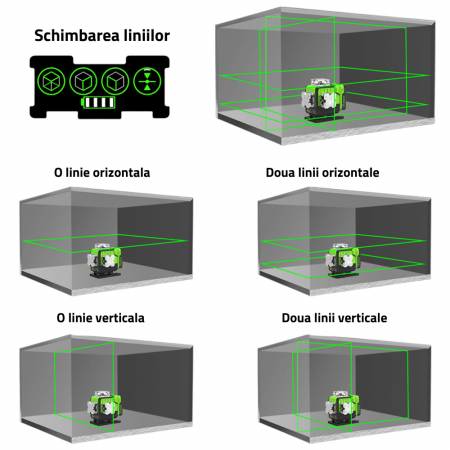 Schimbarea liniilor

O linie orizontala

Doua linii orizontale

O linie verticala

Doua linii verticale