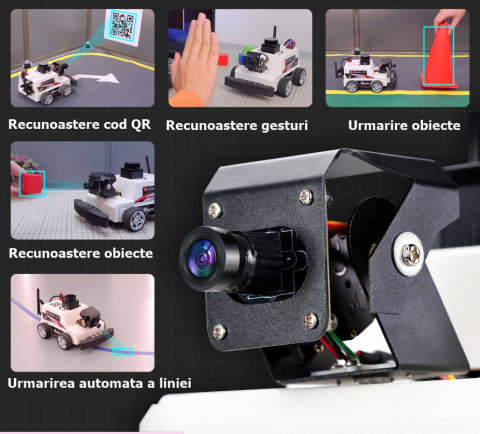 Recunoastere cod QR

Recunoastere gesturi

Urmarire obiecte

Recunoastere obiecte

Urmarirea automata a liniei