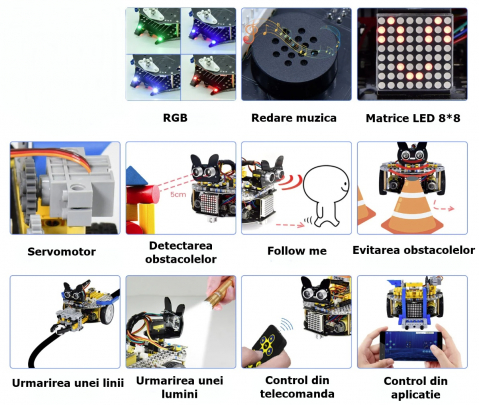 RGB

Redare muzica

Matrice LED 8*8

5cm

Servomotor

Detectarea obstacolelor

Follow me

Evitarea obstacolelor

Urmarirea unei linii

Urmarirea unei lumini

Control din telecomanda

Control din aplicatie